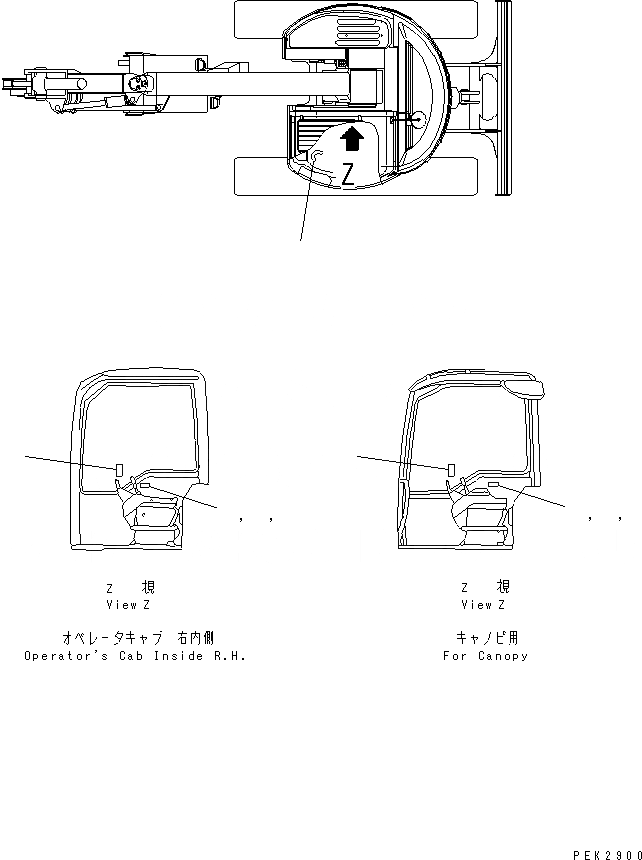 Z

, ,

, ,

Z 視
View Z

オペレータキャブ 右内側
Operator's Cab Inside R.H.

Z 視
View Z

キャノピ用
For Canopy

PEK2900