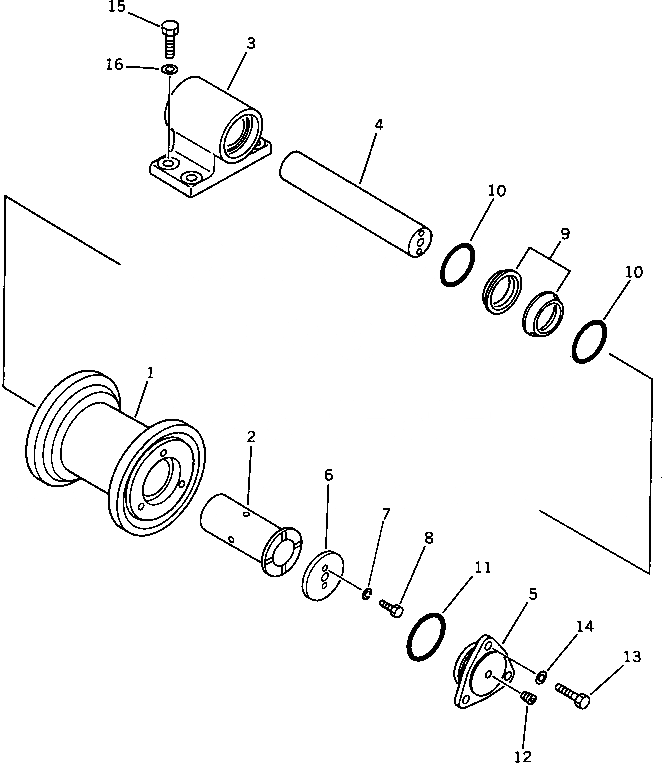 15
16
3
4
10
9
10
1
2
6
7
8
11
5
14
13
12