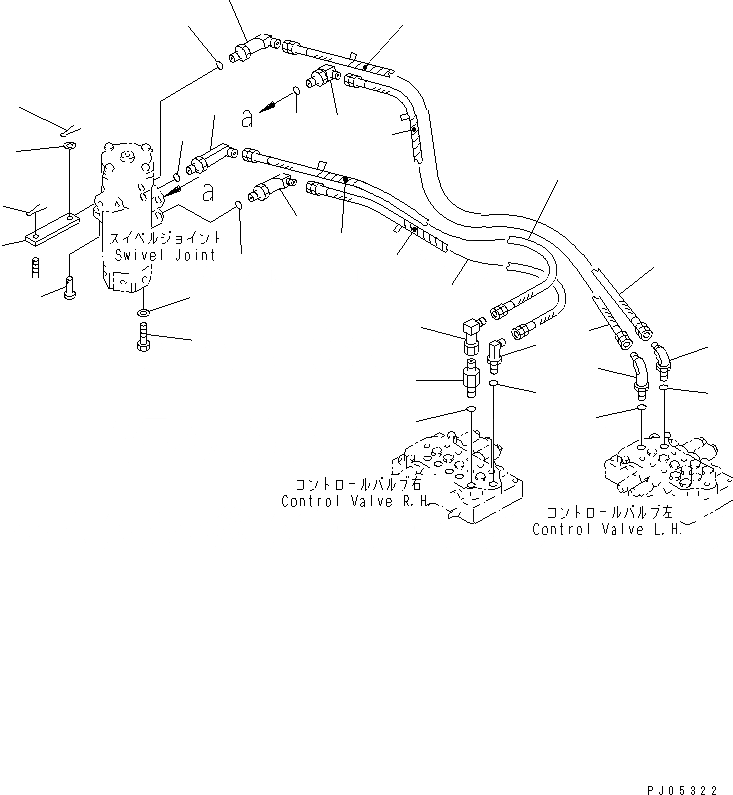 a

a

スイベルジョイント
Swivel Joint

コントロールバルブ右
Control Valve R.H.

コントロールバルブ左
Control Valve L.H.

PJ05322