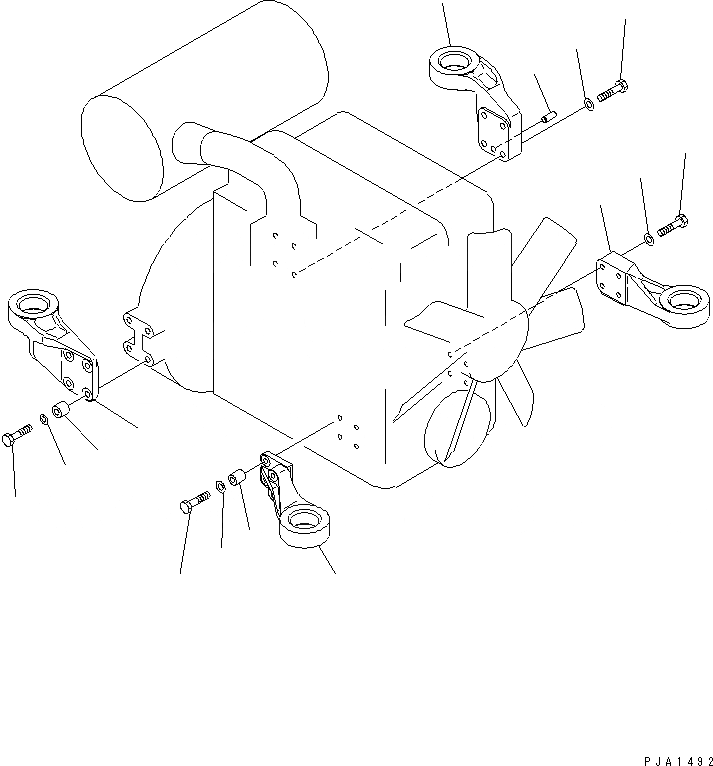 PJA1492