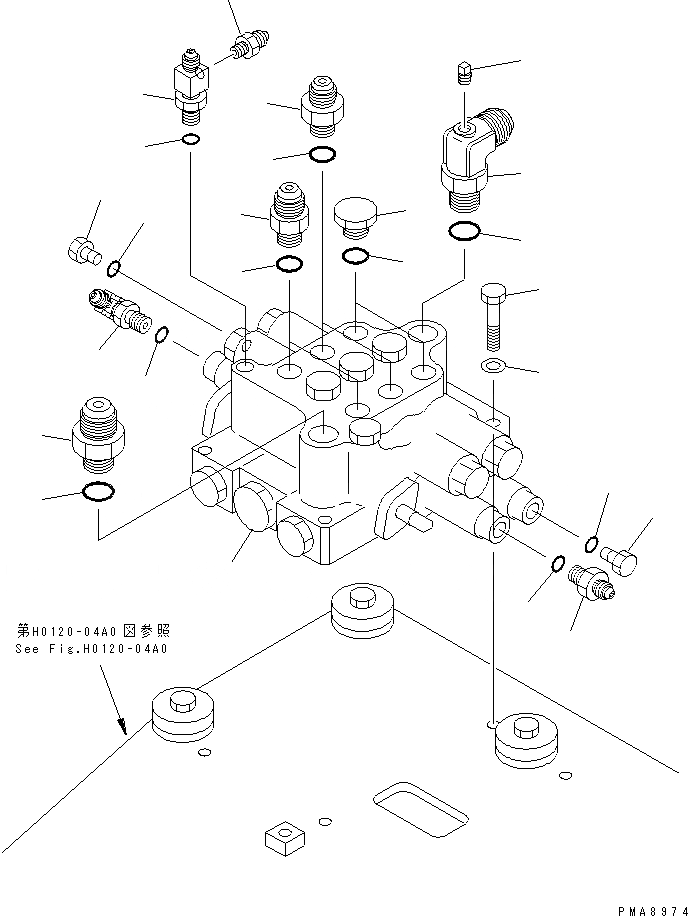 第H0120-04A0図参照
See Fig.H0120-04A0

PMA8974