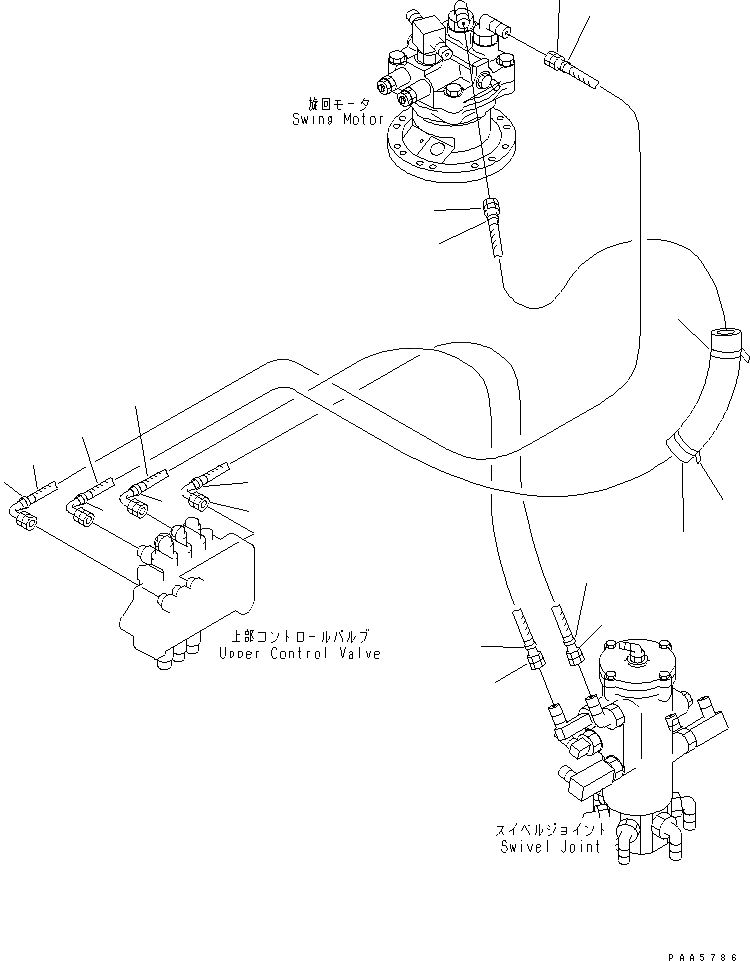 旋回モータ
Swing Motor

上部コントロールバルブ
Upper Control Valve

スイベルジョイント
Swivel Joint

PAA5786