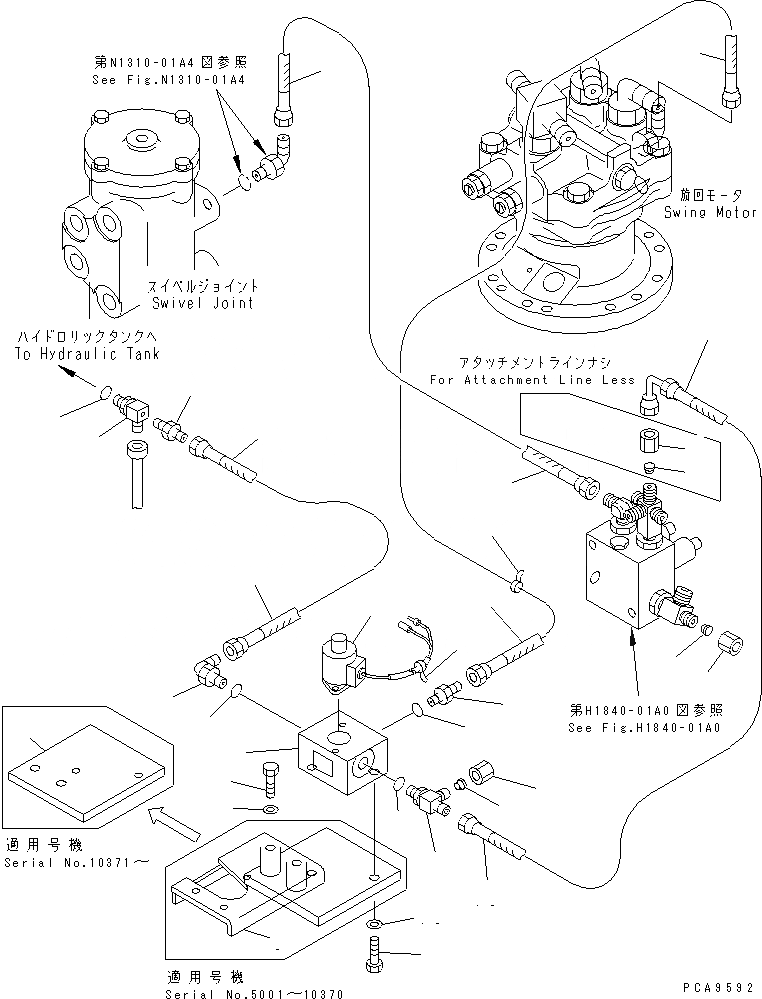 第N1310-01A4 図参照
See Fig.N1310-01A4

旋回モータ
Swing Motor

スイベルジョイント
Swivel Joint

ハイドロリックタンクへ
To Hydraulic Tank

アタッチメントラインナシ
For Attachment Line Less

第H1840-01A0 図参照
See Fig.H1840-01A0

適用号機
Serial No.10371～

適用号機
Serial No.5001～10370

PCA9592