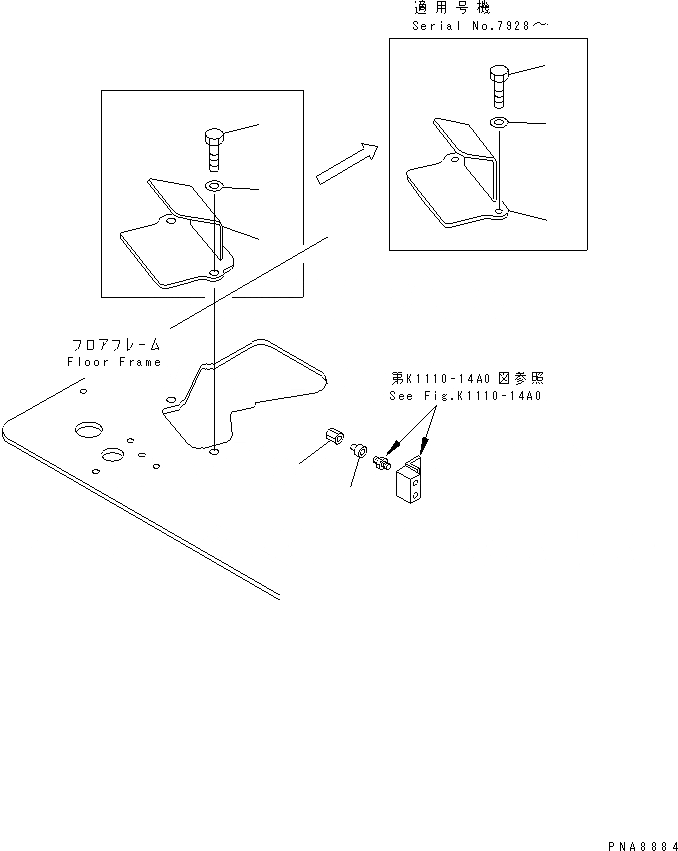 適用号機
Serial No.7928～

フロアフレーム
Floor Frame

第K1110-14A0図参照
See Fig.K1110-14A0

PNA8884