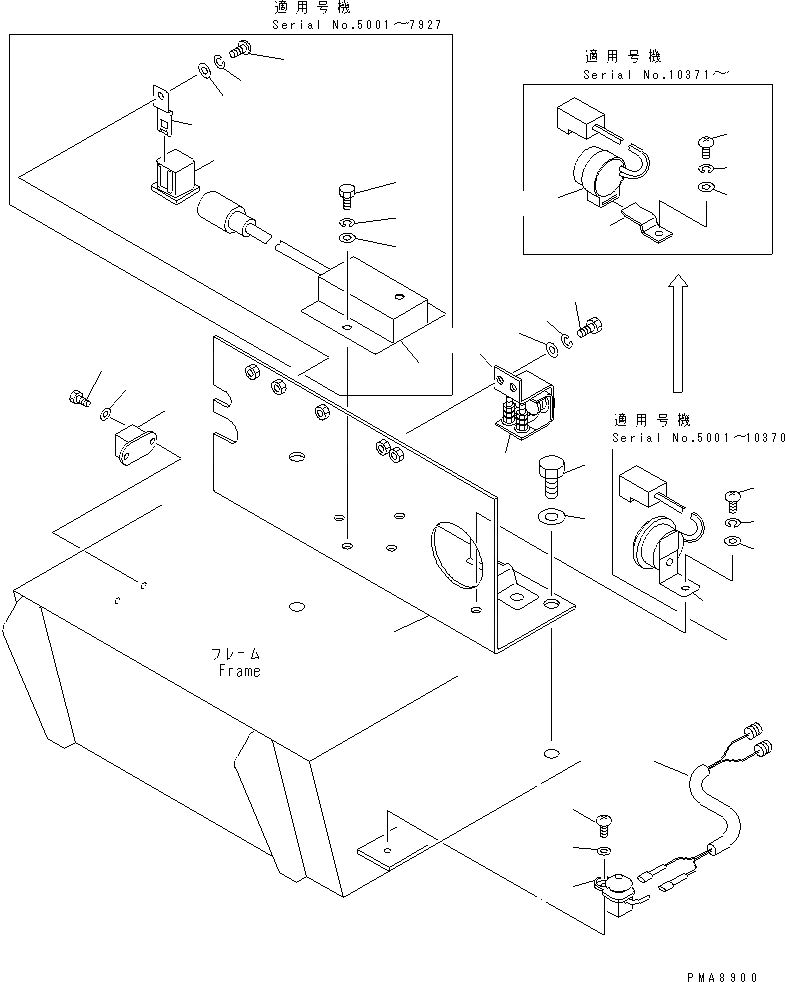 適用号機
Serial No.5001～7927

適用号機
Serial No.10371～

適用号機
Serial No.5001～10370

フレーム
Frame

PMA8900