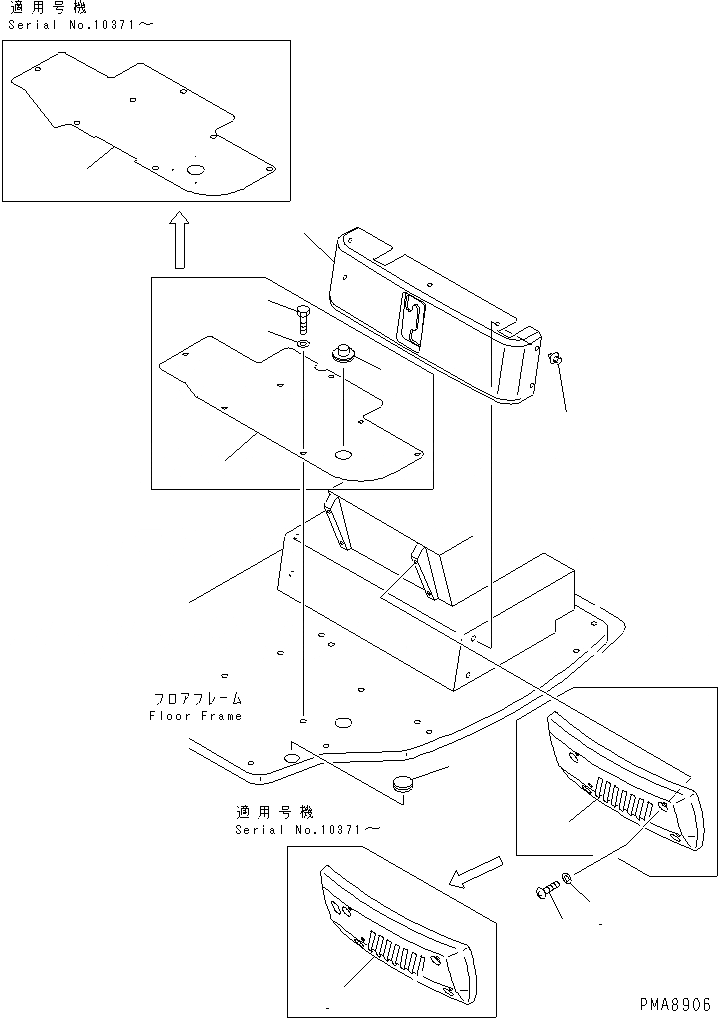 適用号機
Serial No.10371～

フロアフレーム
Floor Frame

適用号機
Serial No.10371～

PMA8906