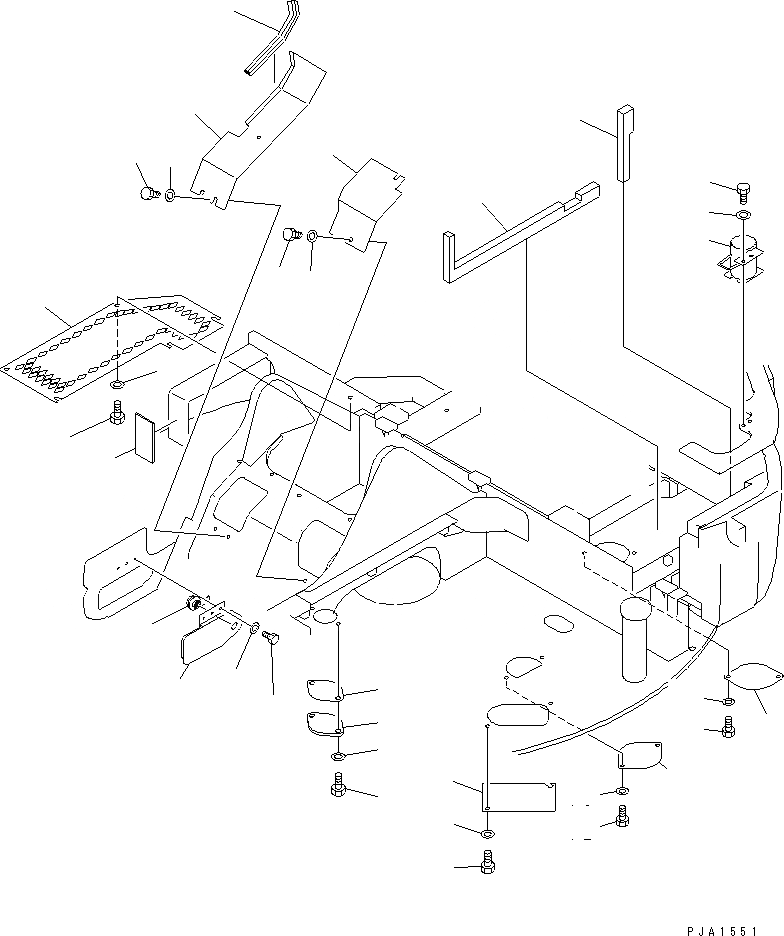 PJA1551