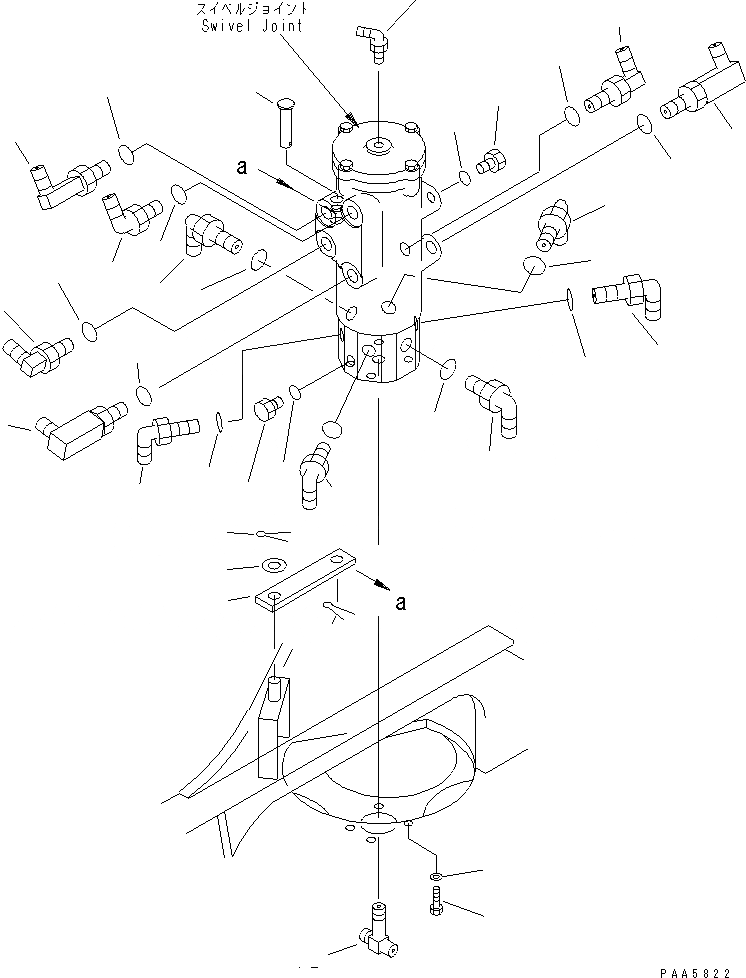 スイベルジョイント
Swivel Joint

a

a

PAA5822