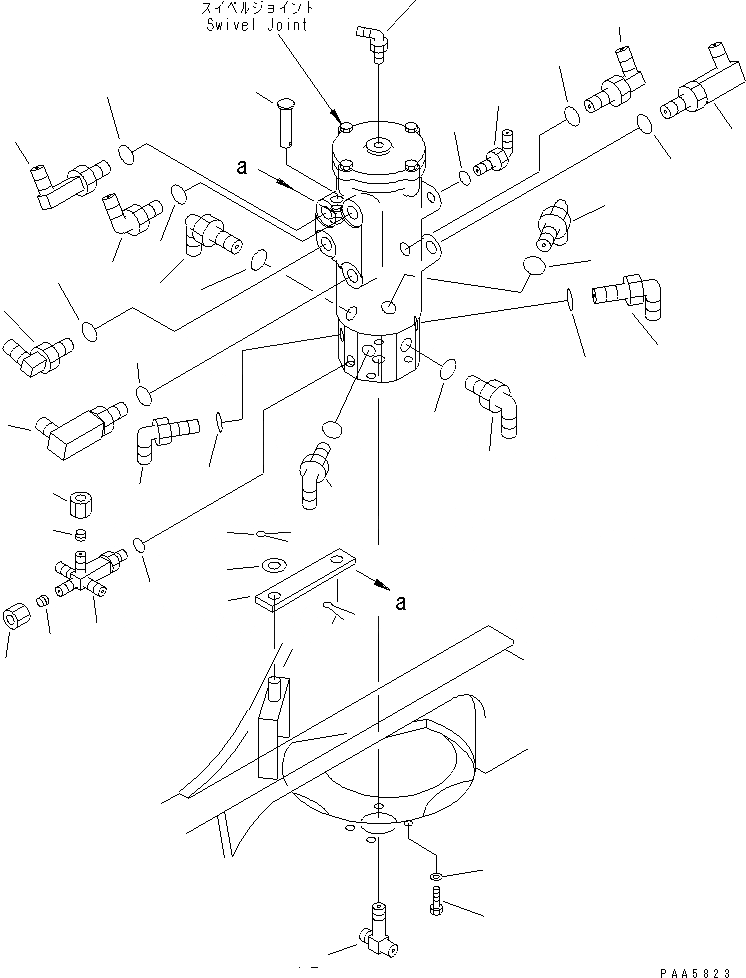 スイベルジョイント
Swivel Joint

a

a

PAA5823