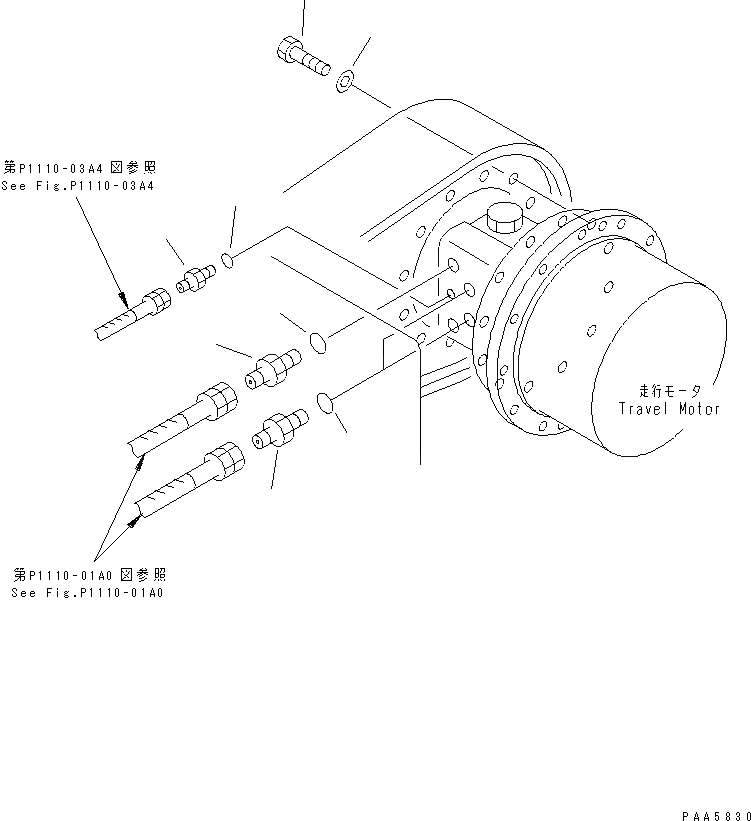 第P1110-03A4 図参照
See Fig.P1110-03A4

走行モータ
Travel Motor

第P1110-01A0 図参照
See Fig.P1110-01A0

PAA5830