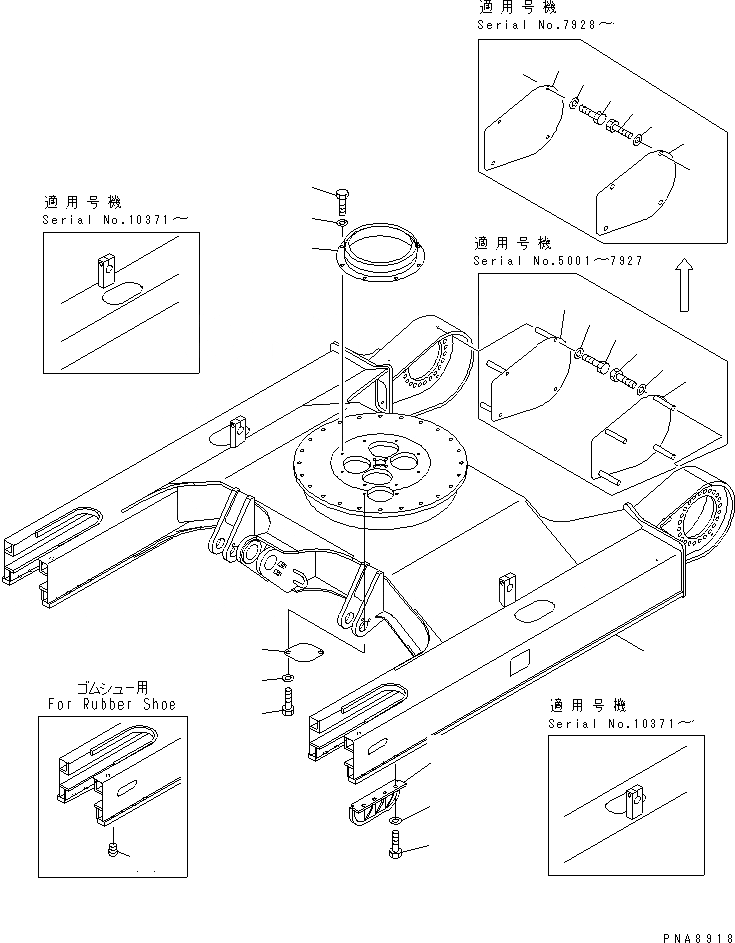 適用号機
Serial No.7928～

適用号機
Serial No.10371～

適用号機
Serial No.5001～7927

ゴムシュー用
For Rubber Shoe

適用号機
Serial No.10371～

PNA8918