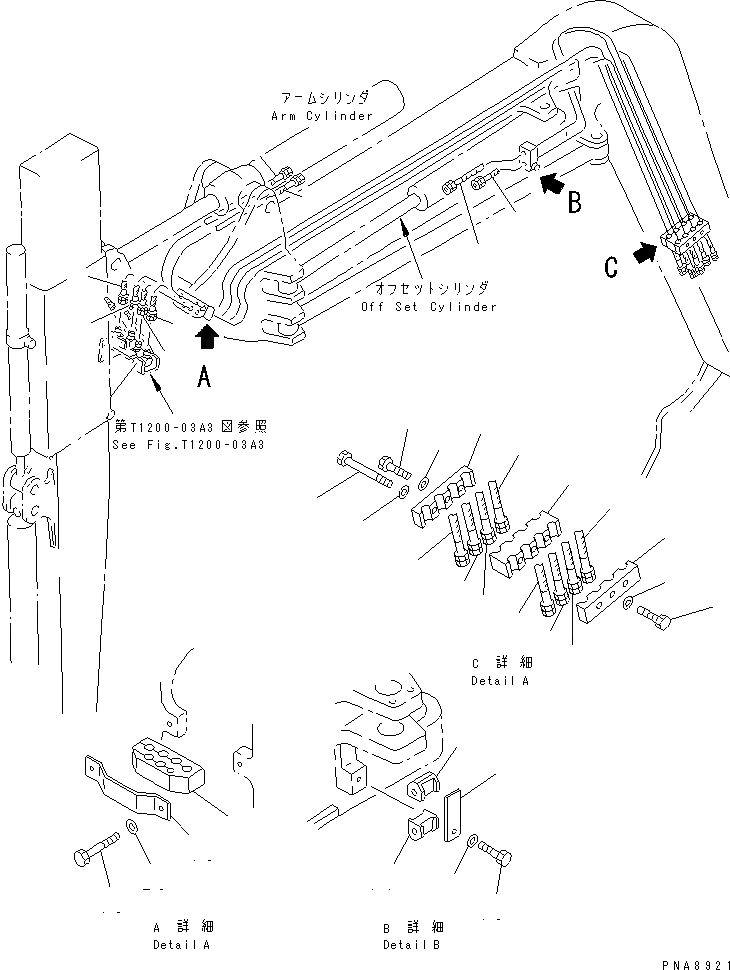 アームシリンダ
Arm Cylinder

B

C

オフセットシリンダ
Off Set Cylinder

A

第T1200-03A3図参照
See Fig.T1200-03A3

C 詳細
Detail A

A 詳細
Detail A

B 詳細
Detail B

PNA8921