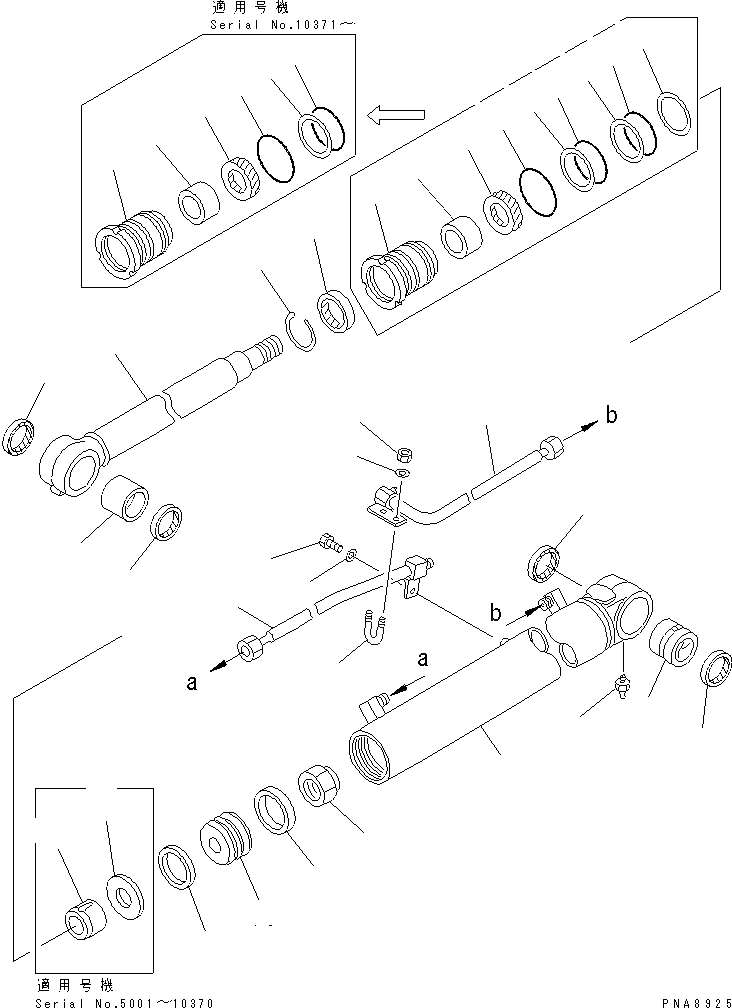 適用号機
Serial No.10371～

b

b

a

a

適用号機
Serial No.5001～10370

PNA8925