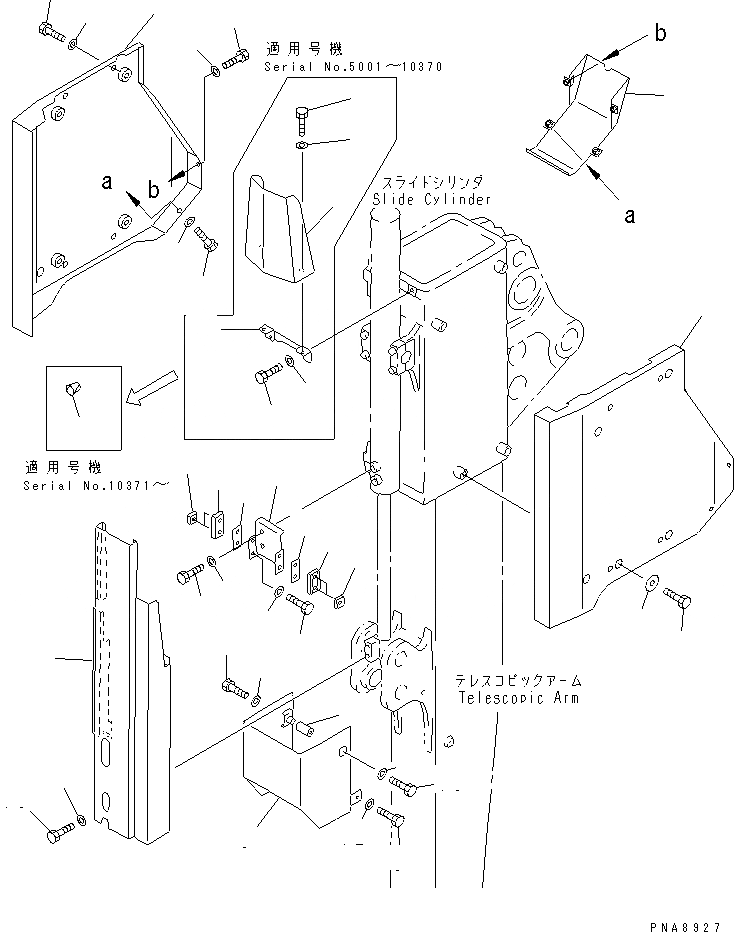 適用号機
Serial No.5001～10370

b

a

a

b

スライドシリンダ
Slide Cylinder

適用号機
Serial No.10371～

テレスコピックアーム
Telescopic Arm

PNA8927