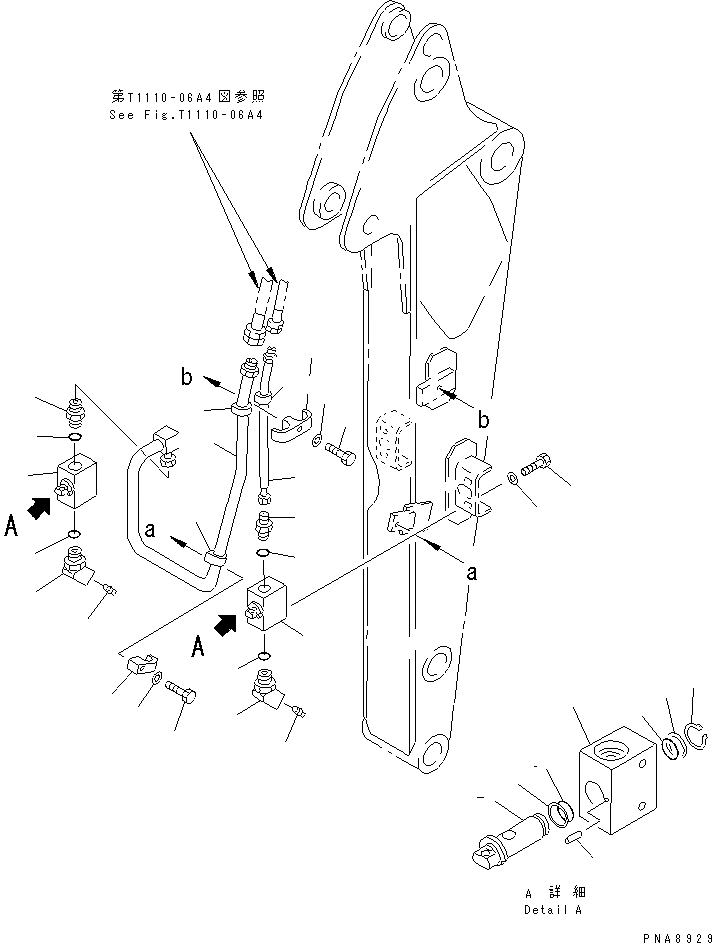 第T1110-06A4図参照
See Fig.T1110-06A4

b

b

A

a

a

A

A 詳細
Detail A

PNA8929