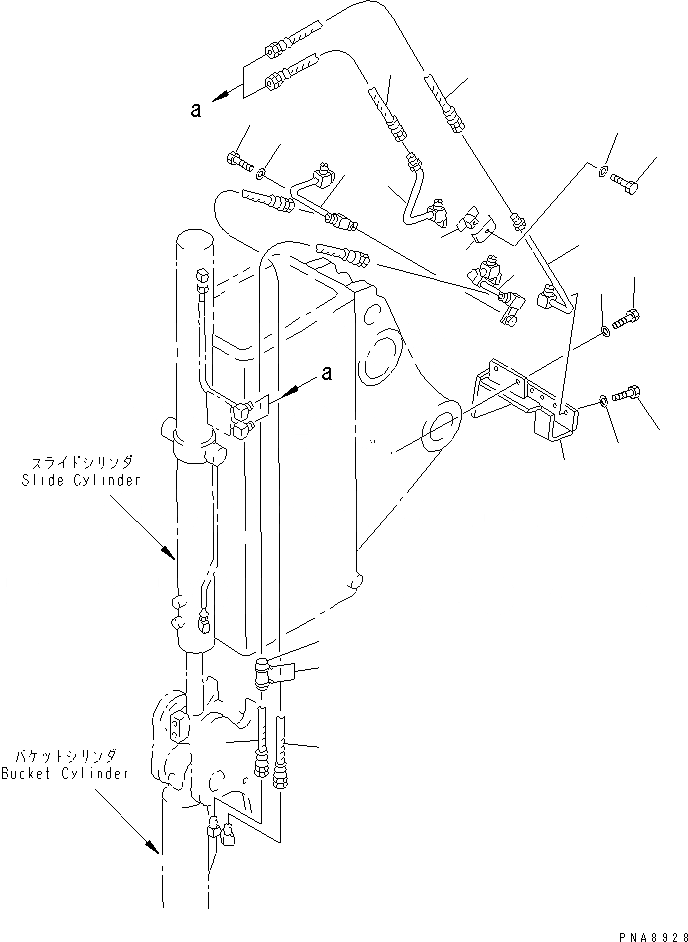 a

a

スライドシリンダ
Slide Cylinder

バケットシリンダ
Bucket Cylinder

PNA8928