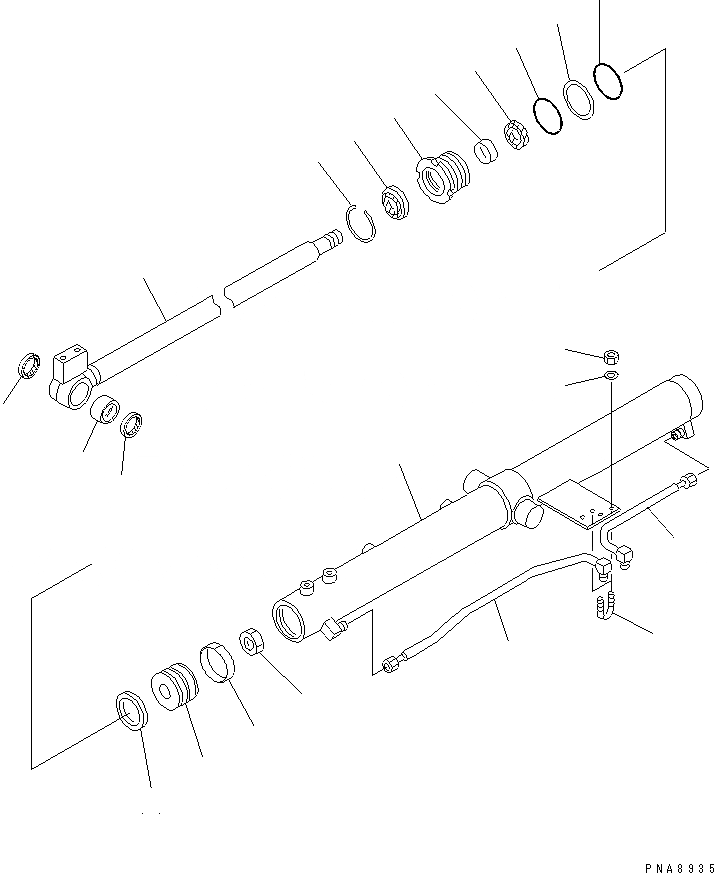 PNA8935