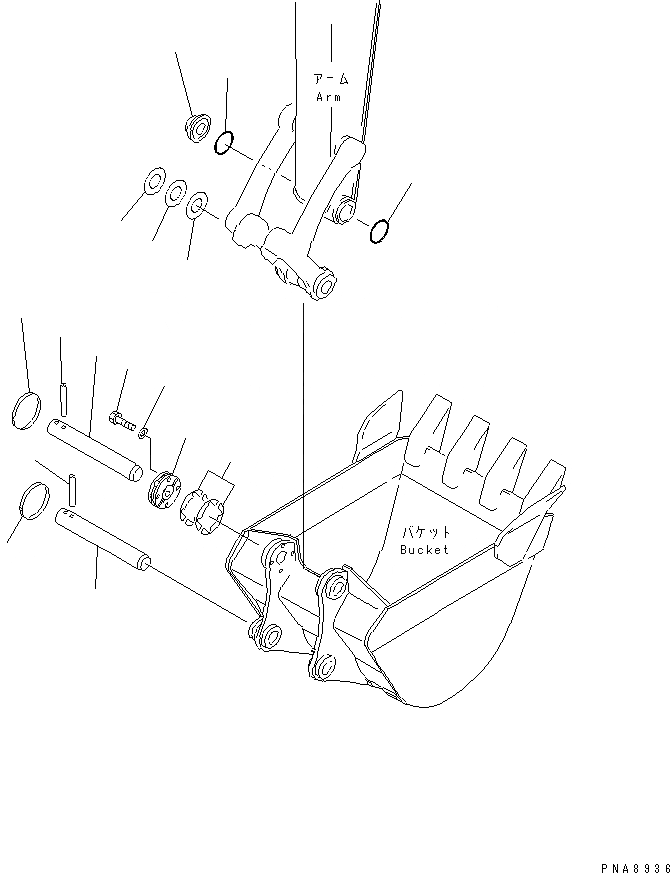 アーム
Arm

バケット
Bucket

PNA8936