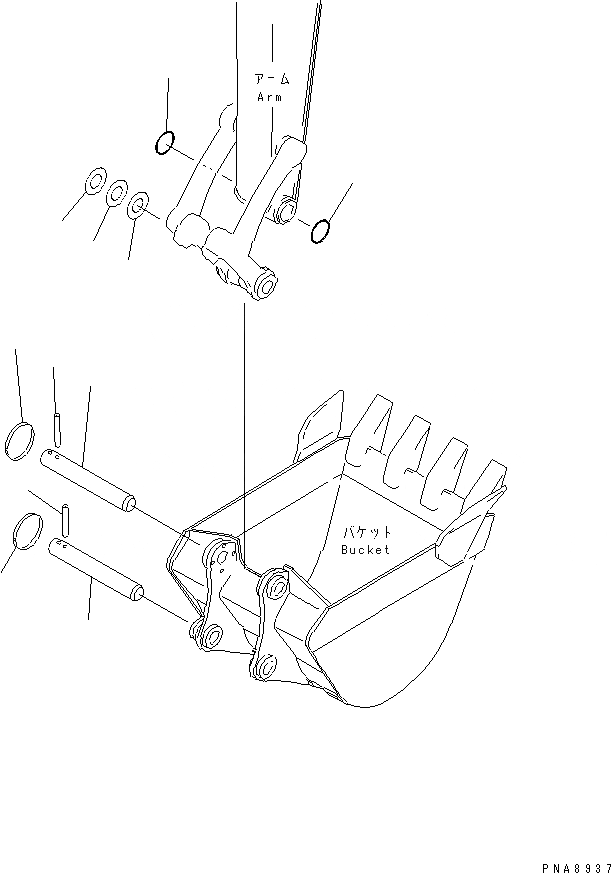 アーム
Arm

バケット
Bucket

PNA8937