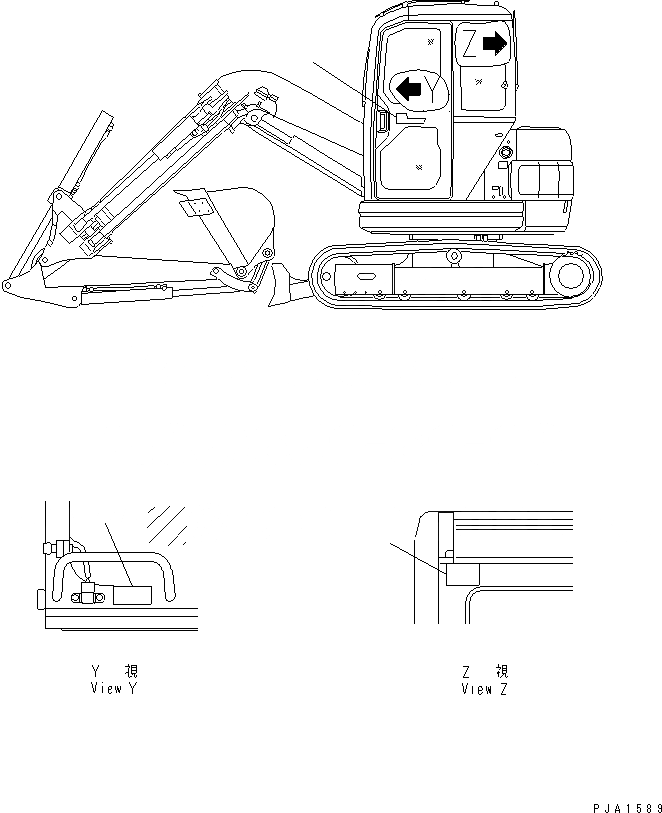 Z

Y

Y 視
View Y

Z 視
View Z

PJA1589