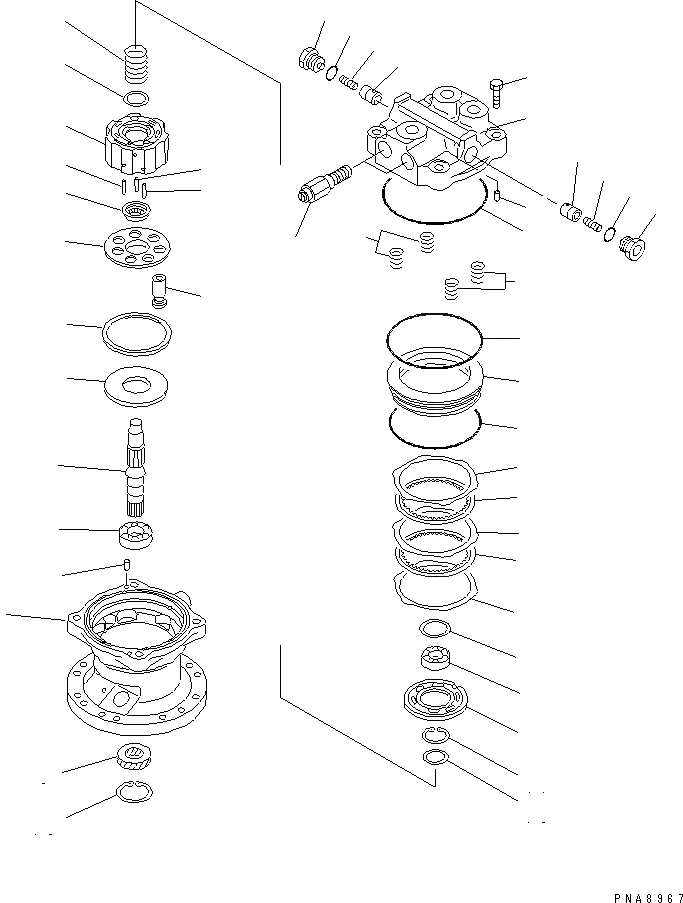 PNA8967