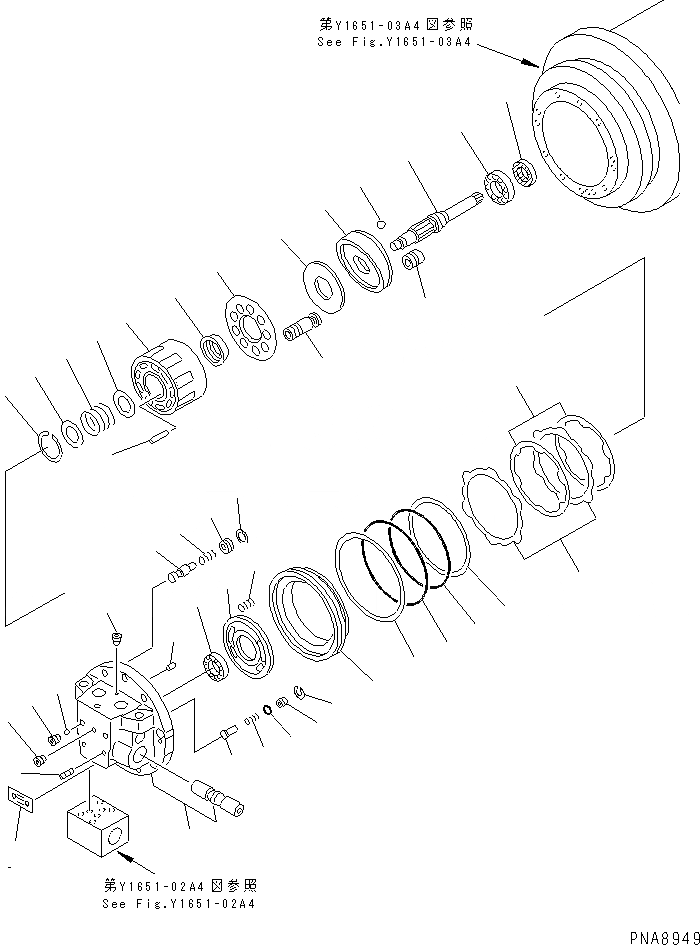 第Y1651-03A4図参照
See Fig.Y1651-03A4

第Y1651-02A4図参照
See Fig.Y1651-02A4

PNA8949