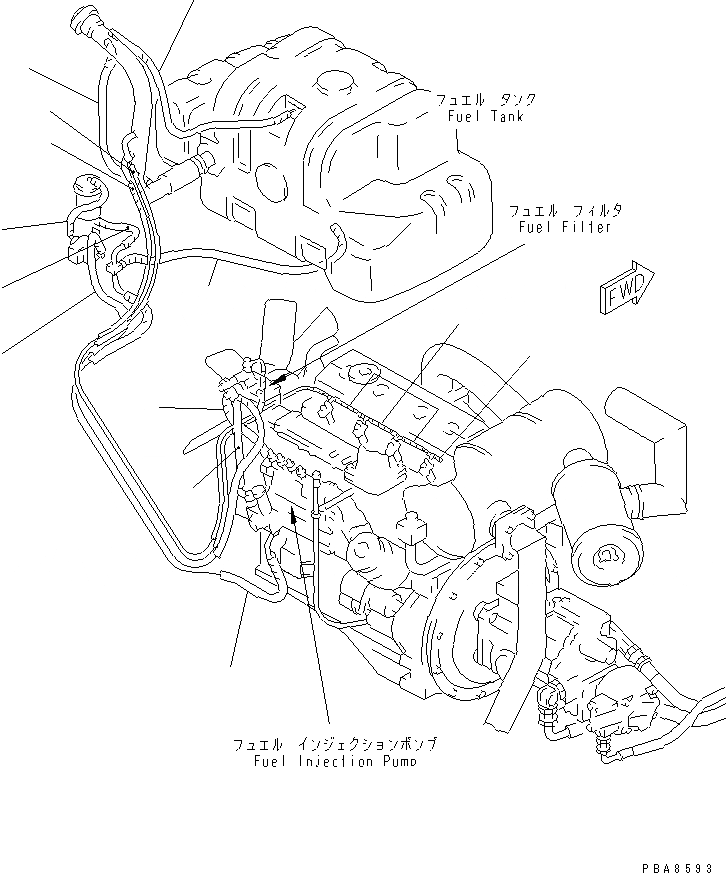 フュエル タンク
Fuel Tank

フュエル フィルタ
Fuel Filter

FWD

フュエル インジェクションポンプ
Fuel Injection Pump

PBA8593