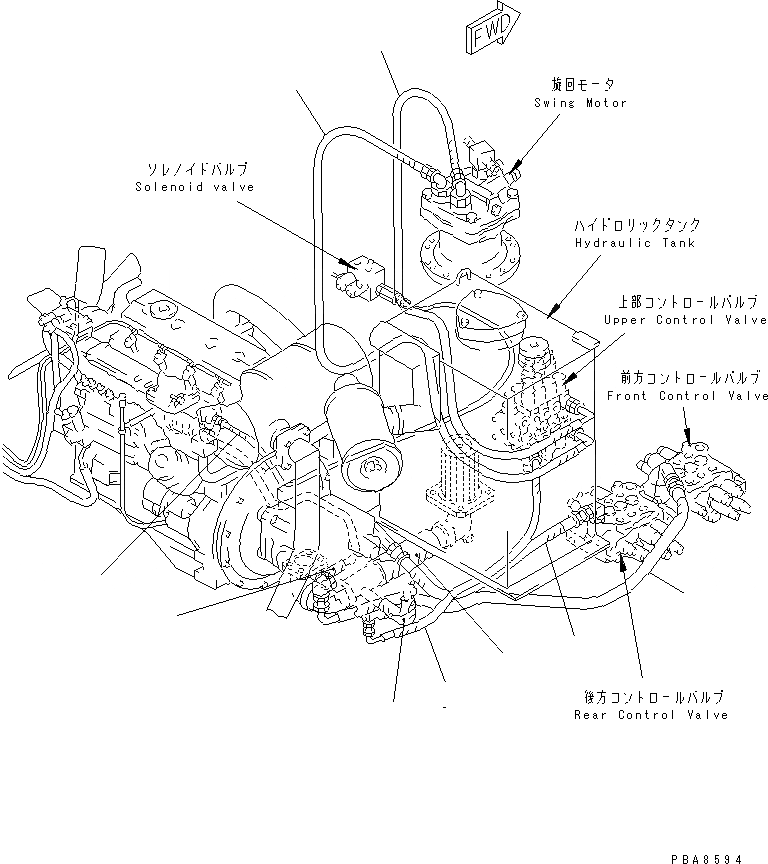 FWD

旋回モータ
Swing Motor

ソレノイドバルブ
Solenoid valve

ハイドロリックタンク
Hydraulic Tank

上部コントロールバルブ
Upper Control Valve

前方コントロールバルブ
Front Control Valve

後方コントロールバルブ
Rear Control Valve

PBA8594