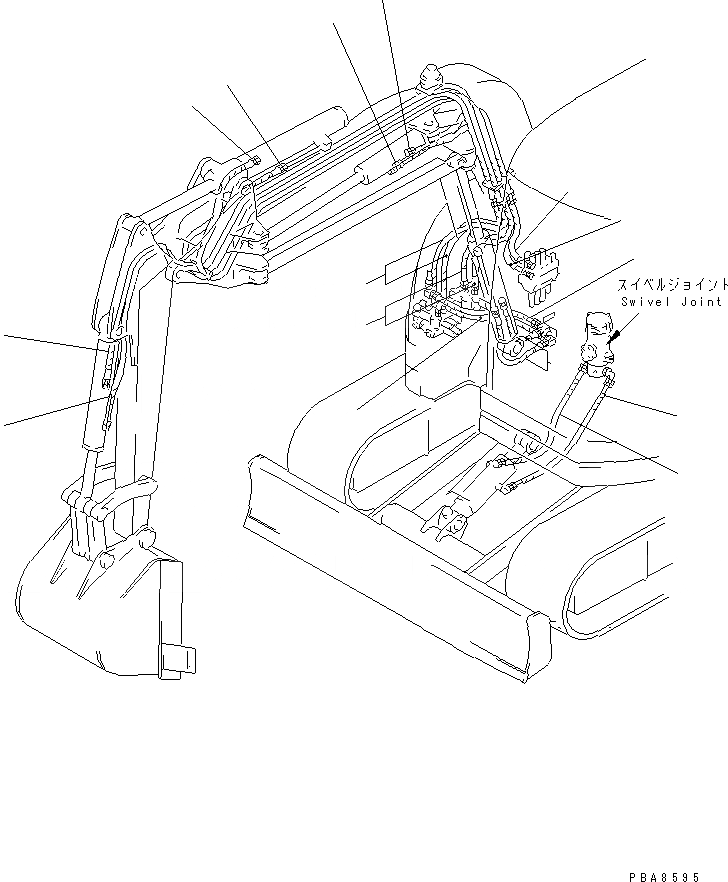 スイベルジョイント
Swivel Joint

PBA8595