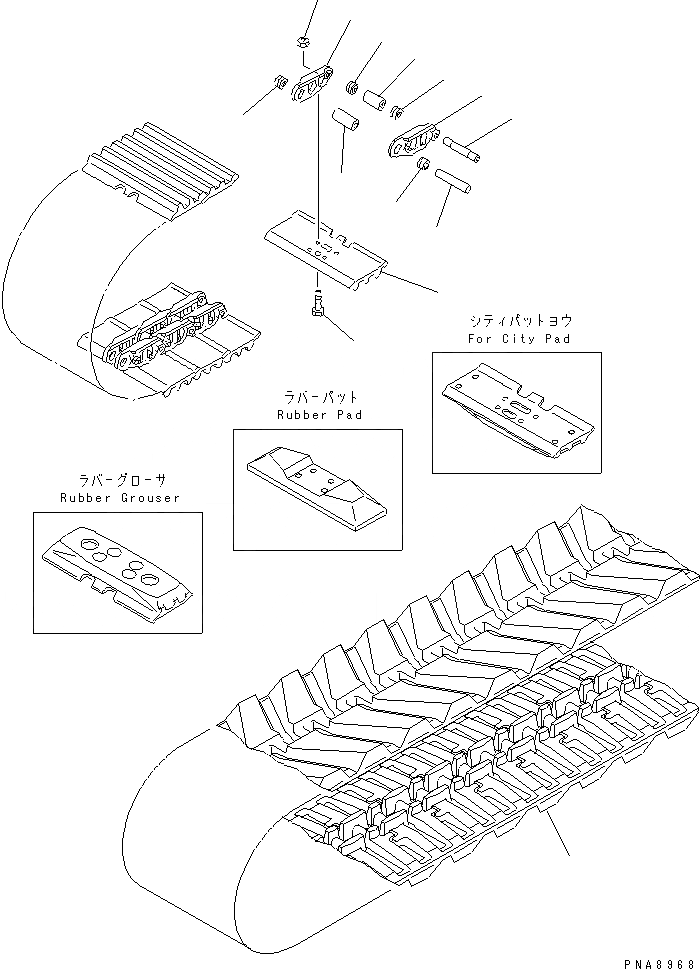 シティパットヨウ
For City Pad

ラバーパット
Rubber Pad

ラバーグローサ
Rubber Grouser

PNA8968