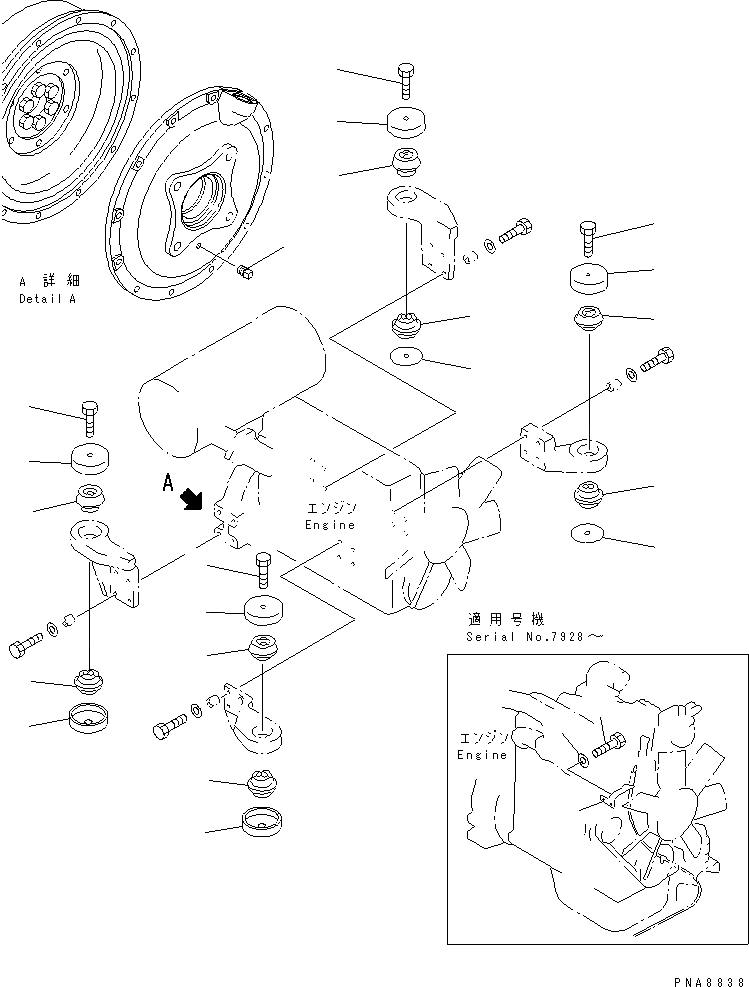 A 詳細
Detail A

A

エンジン
Engine

適用号機
Serial No.7928～

エンジン
Engine

PNA8838