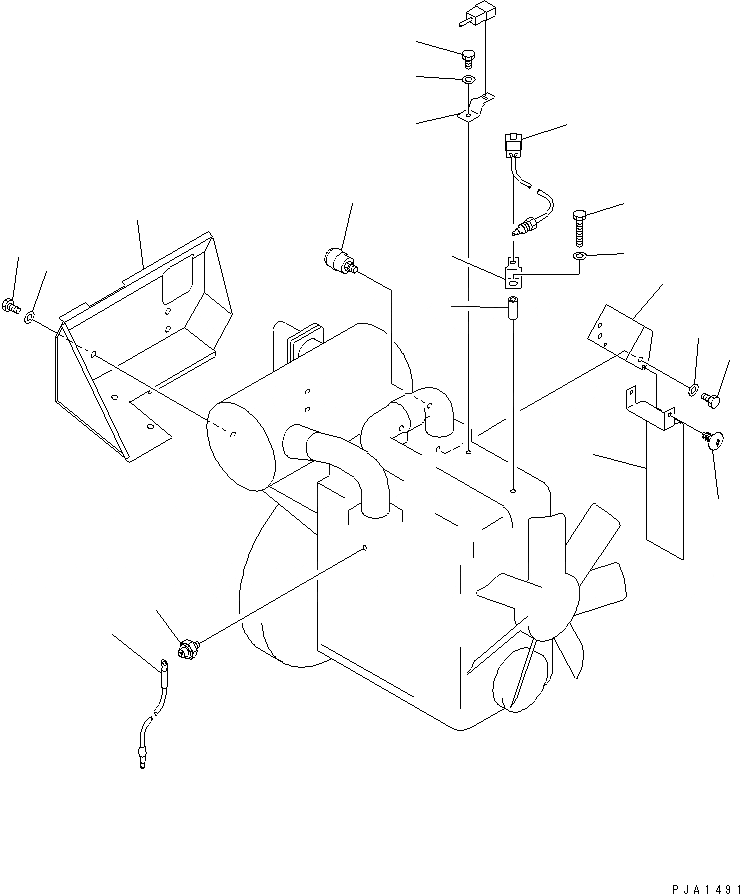 PJA1491