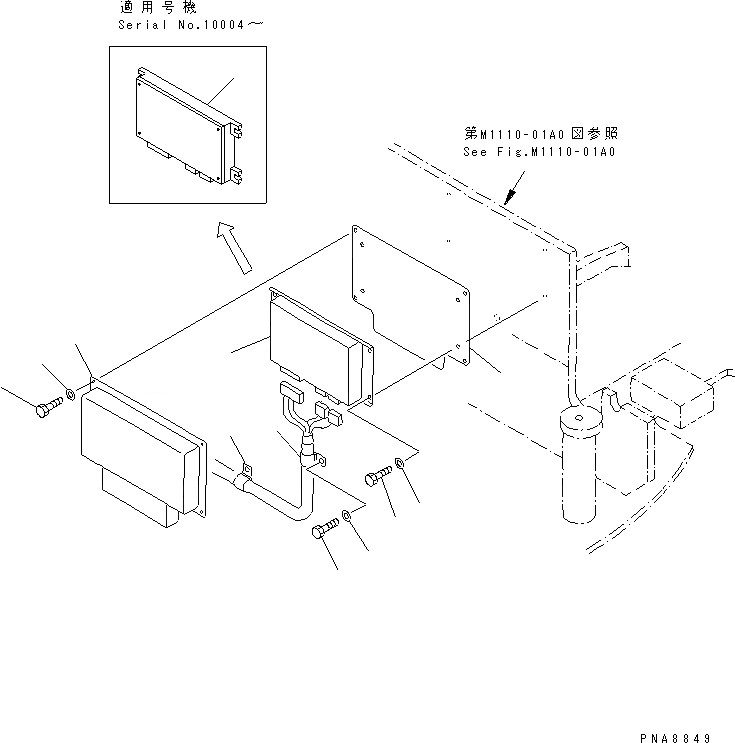 適用号機
Serial No.10004～

第M1110-01A0図参照
See Fig.M1110-01A0

PNA8849