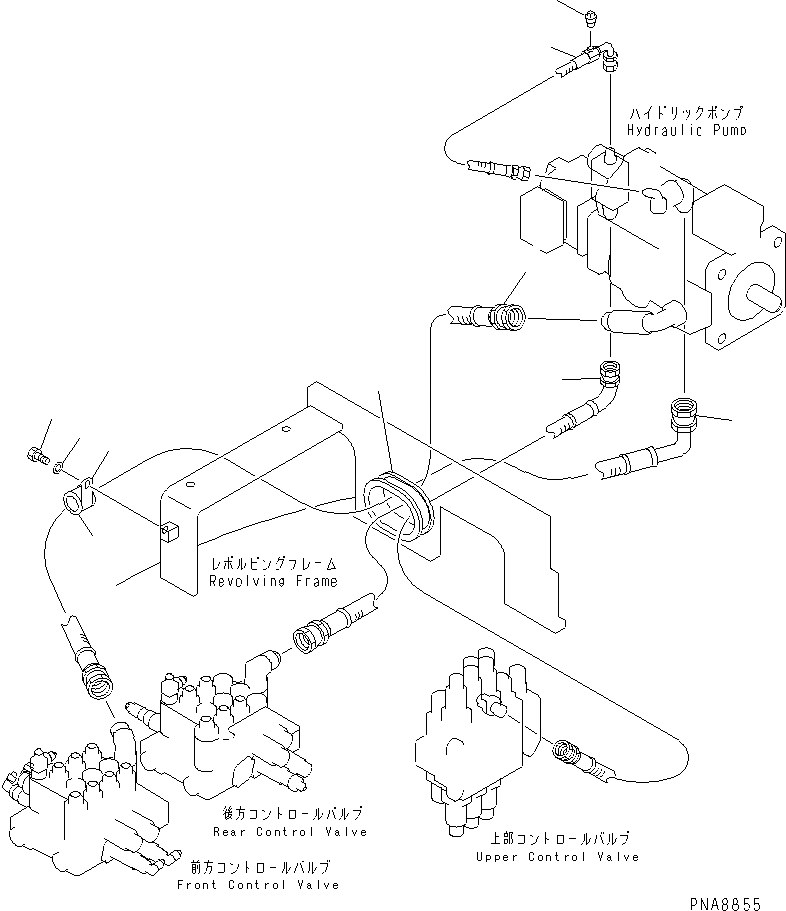 ハイドリックポンプ
Hydraulic Pump

レボルビングフレーム
Revolving Frame

後方コントロールバルブ
Rear Control Valve

前方コントロールバルブ
Front Control Valve

上部コントロールバルブ
Upper Control Valve

PNA8855