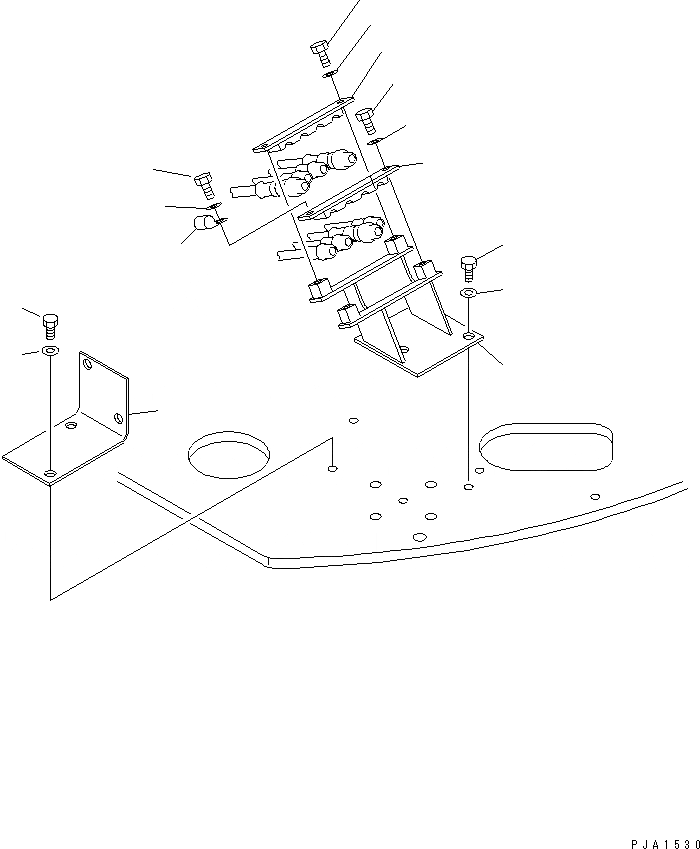 PJA1530