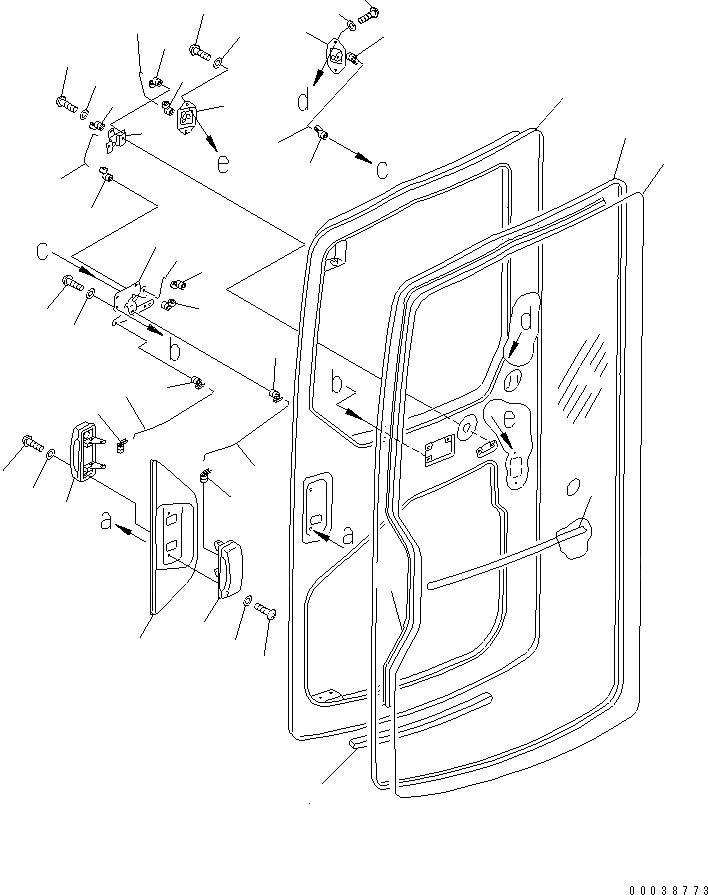 d
e
c
c
b
b
d
e
a
a
00038773