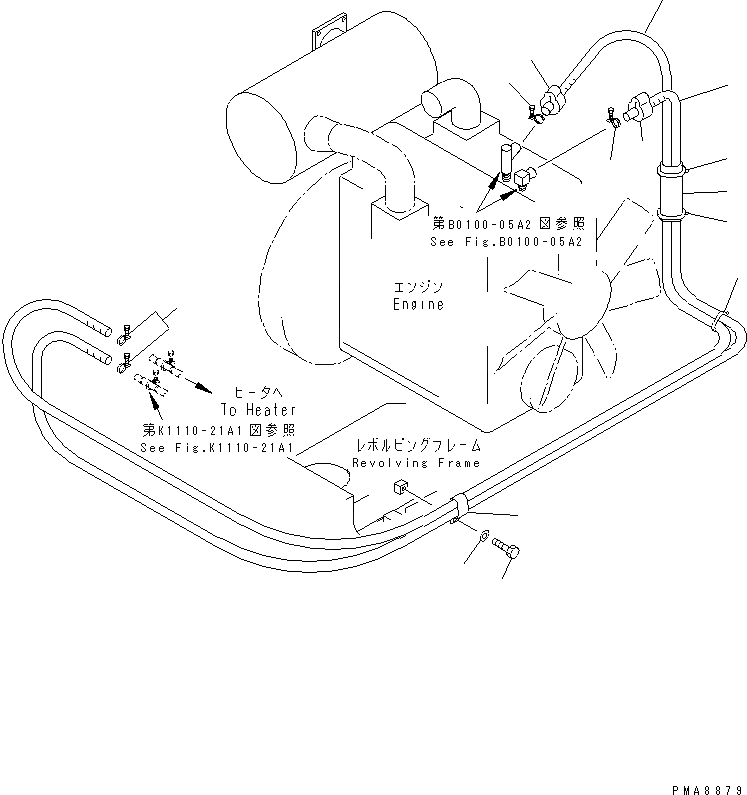 第B0100-05A2 図参照
See Fig.B0100-05A2

エンジン
Engine

ヒータへ
To Heater
第K1110-21A1 図参照
See Fig.K1110-21A1

レボルビングフレーム
Revolving Frame

PMA8879