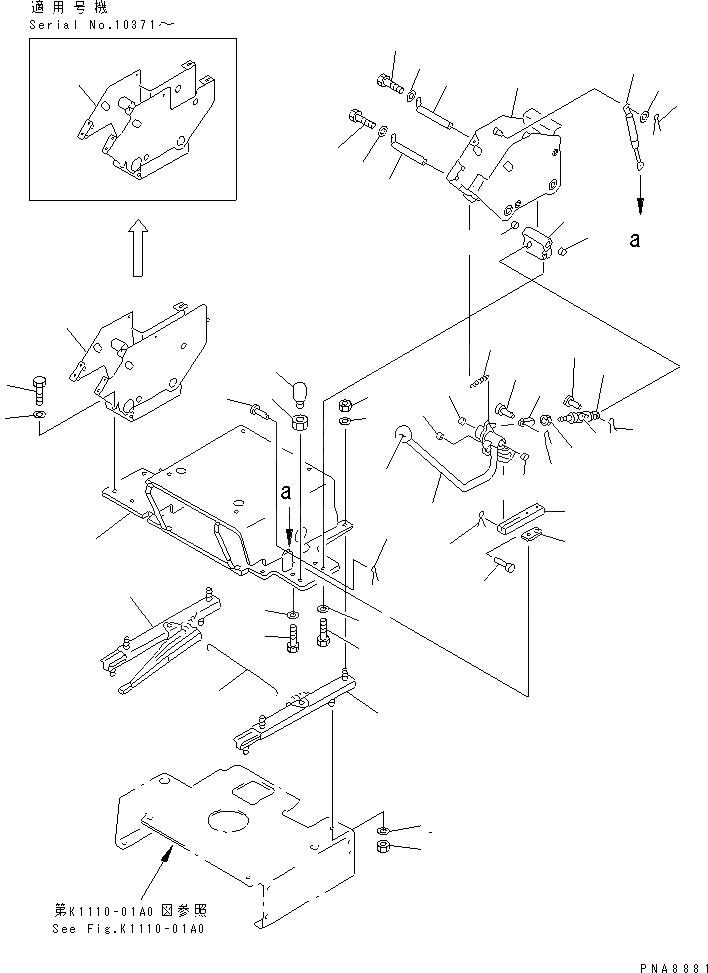 適用号機
Serial No.10371～

a

a

第K1110-01A0図参照
See Fig.K1110-01A0

PNA8881