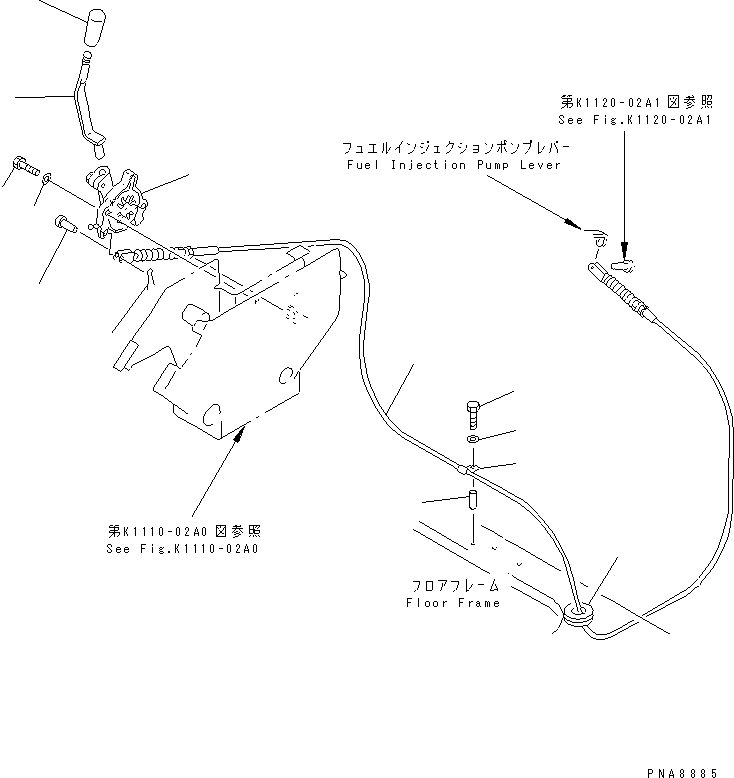 第K1120-02A1 図参照
See Fig.K1120-02A1

フュエルインジェクションポンプレバー
Fuel Injection Pump Lever

第K1110-02A0 図参照
See Fig.K1110-02A0

フロアフレーム
Floor Frame

PNA8885