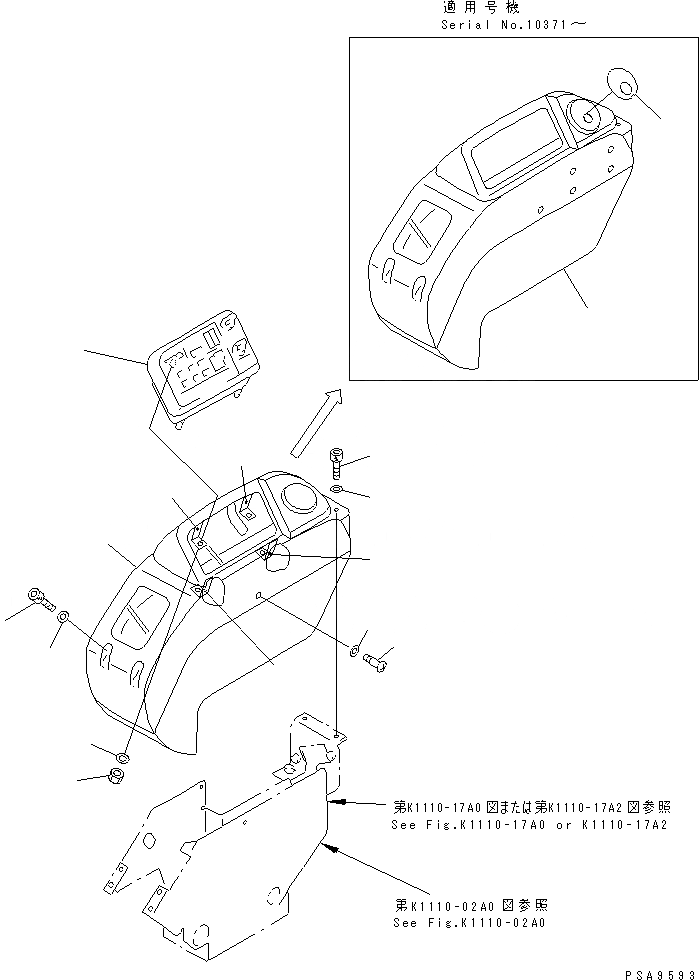 適用号機
Serial No.10371～

第K1110-17A0図または第K1110-17A2図参照
See Fig.K1110-17A0 or K1110-17A2

第K1110-02A0図参照
See Fig.K1110-02A0

PSA9593