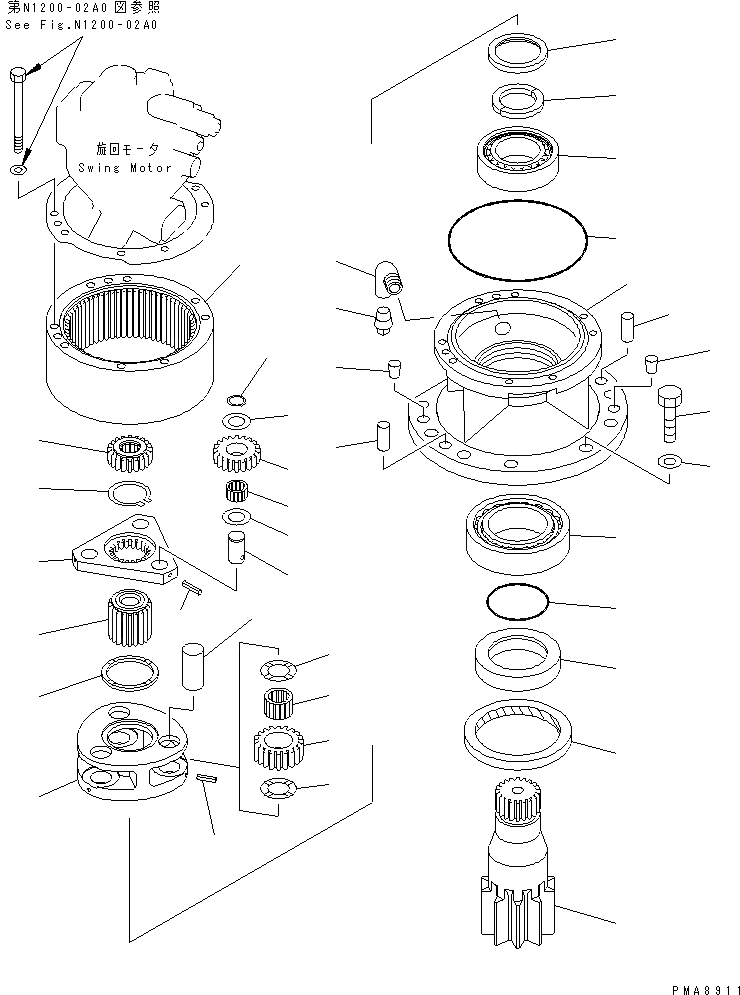 第N1200-02A0 図参照
See Fig.N1200-02A0

旋回モータ
Swing Motor

PMA8911