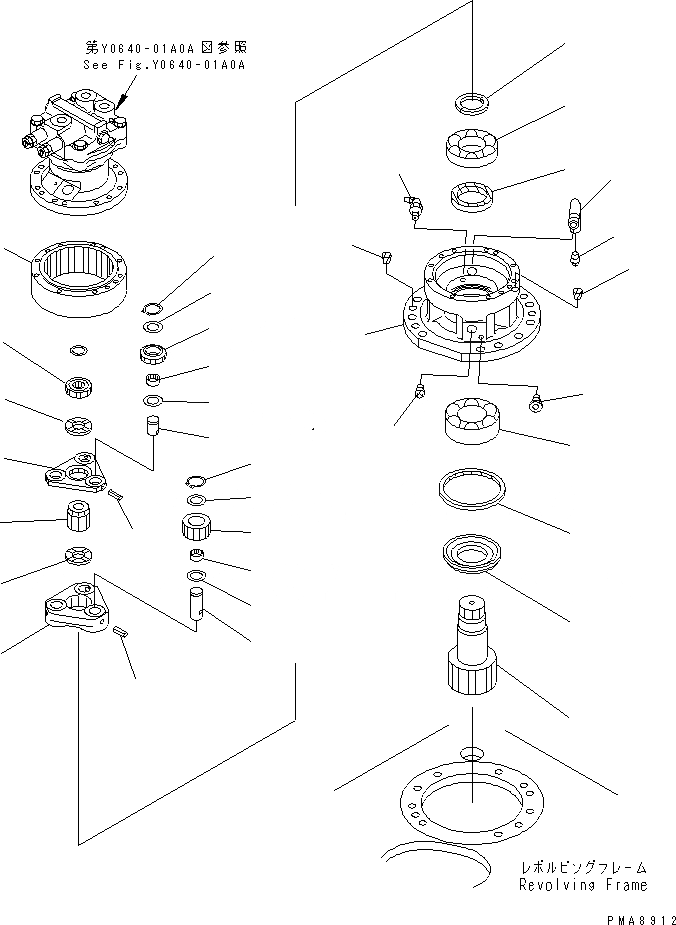 第Y0640-01A0A図参照
See Fig.Y0640-01A0A

レボルビングフレーム
Revolving Frame

PMA8912