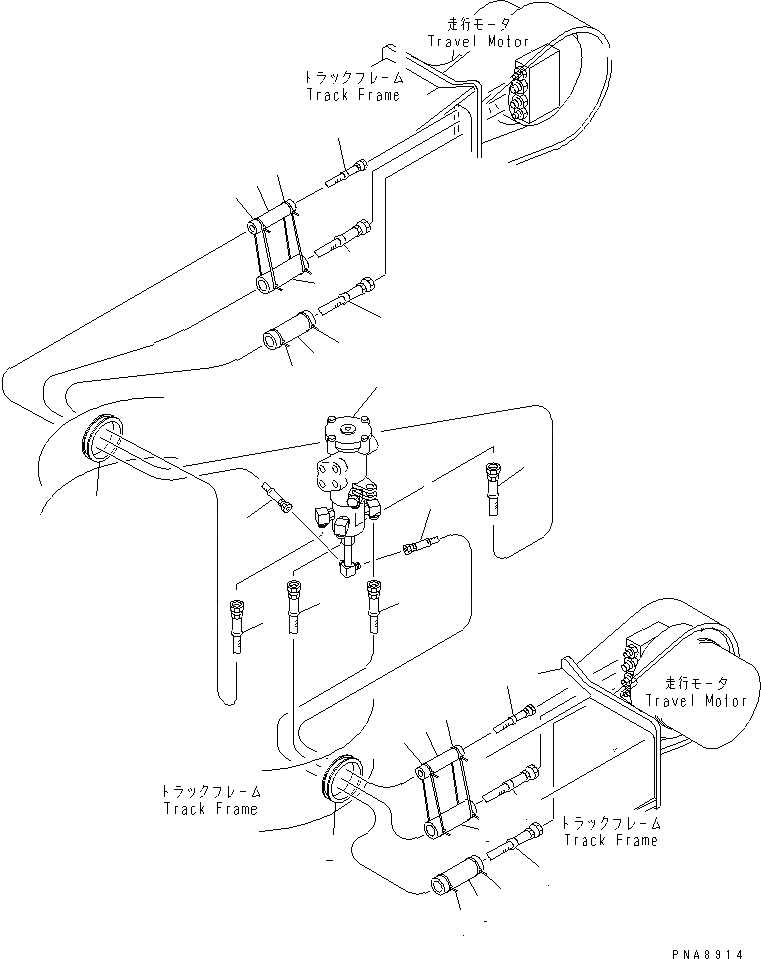 走行モータ
Travel Motor

トラックフレーム
Track Frame

走行モータ
Travel Motor

トラックフレーム
Track Frame

トラックフレーム
Track Frame

PNA8914