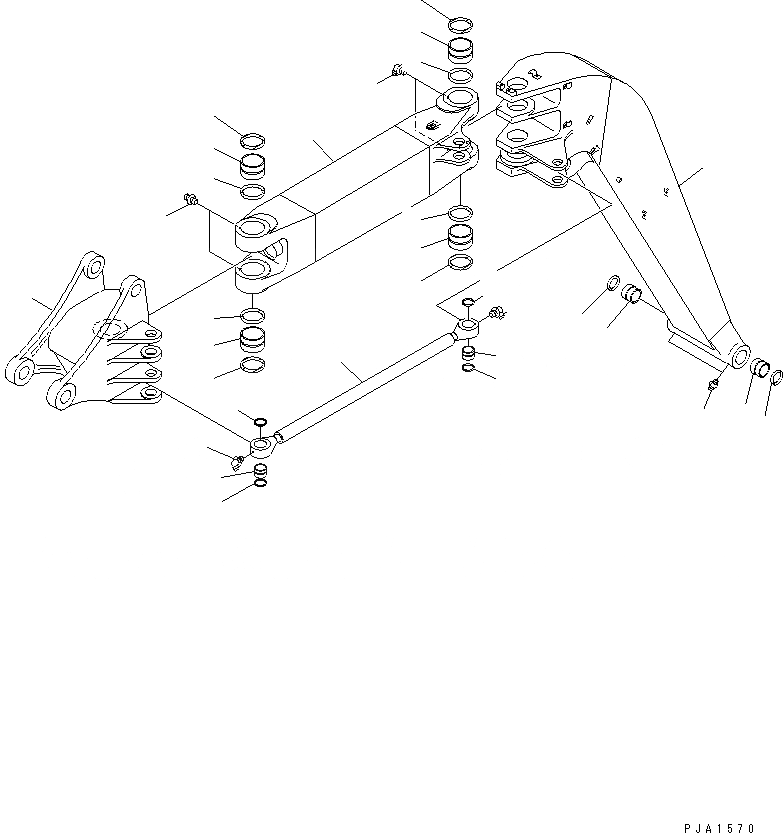 PJA1570