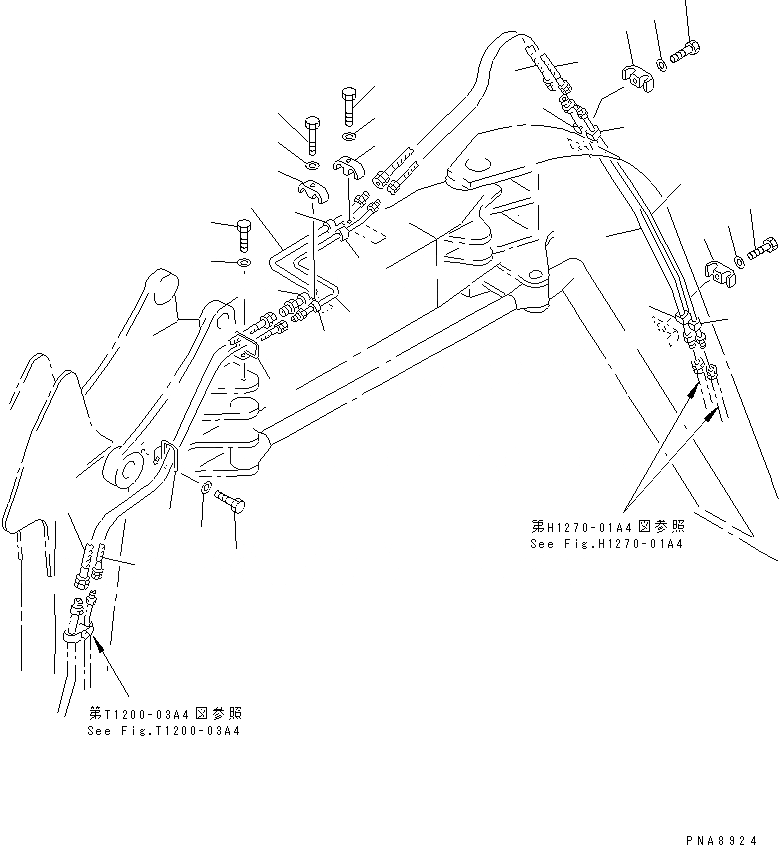 第H1270-01A4 図参照
See Fig.H1270-01A4

第T1200-03A4 図参照
See Fig.T1200-03A4

PNA8924