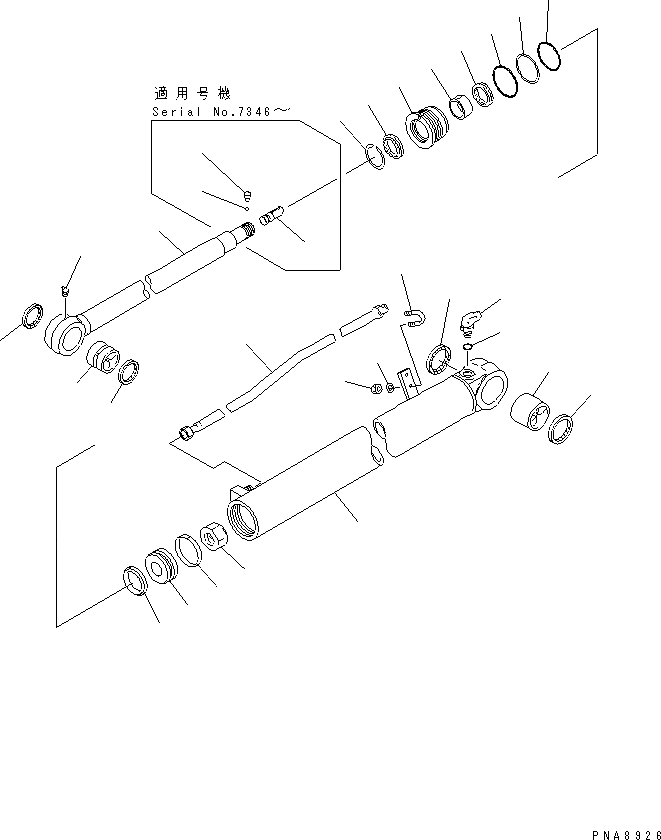 適用号機
Serial No.7346～

PNA8926