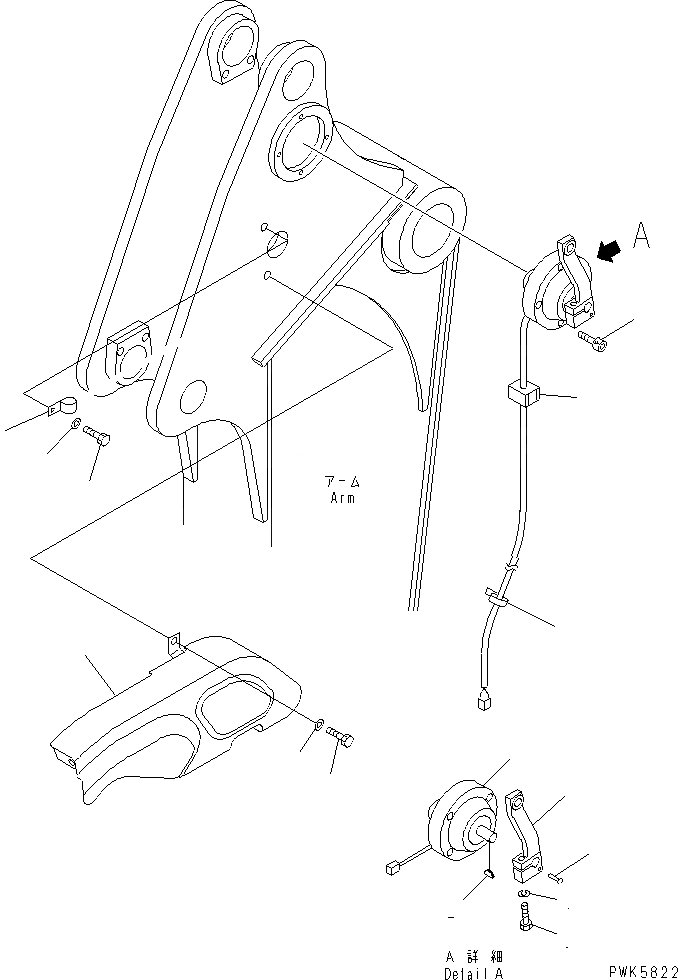 A

アーム
Arm

A 詳細
Detail A

PWK5822