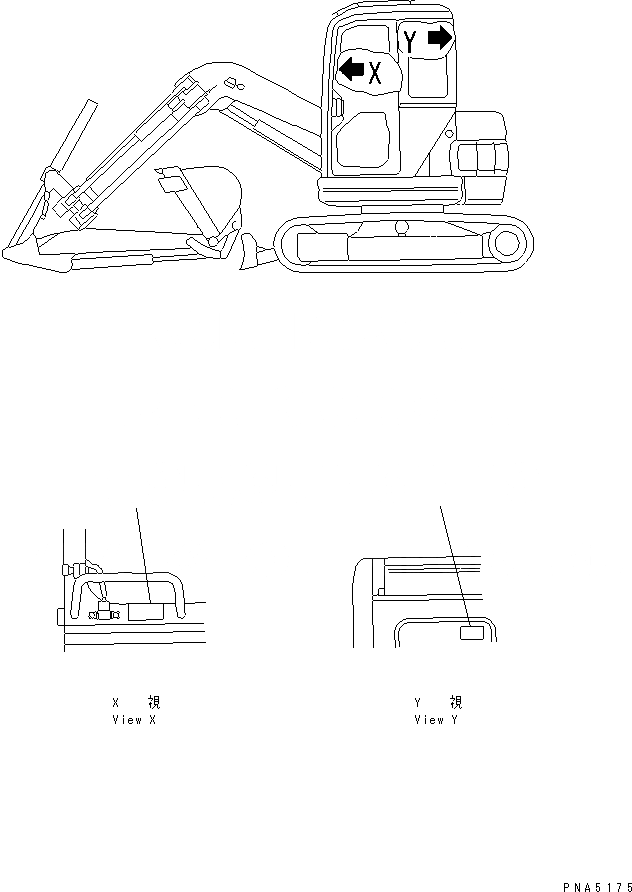 Y
X

X 視
View X

Y 視
View Y

PNA5175