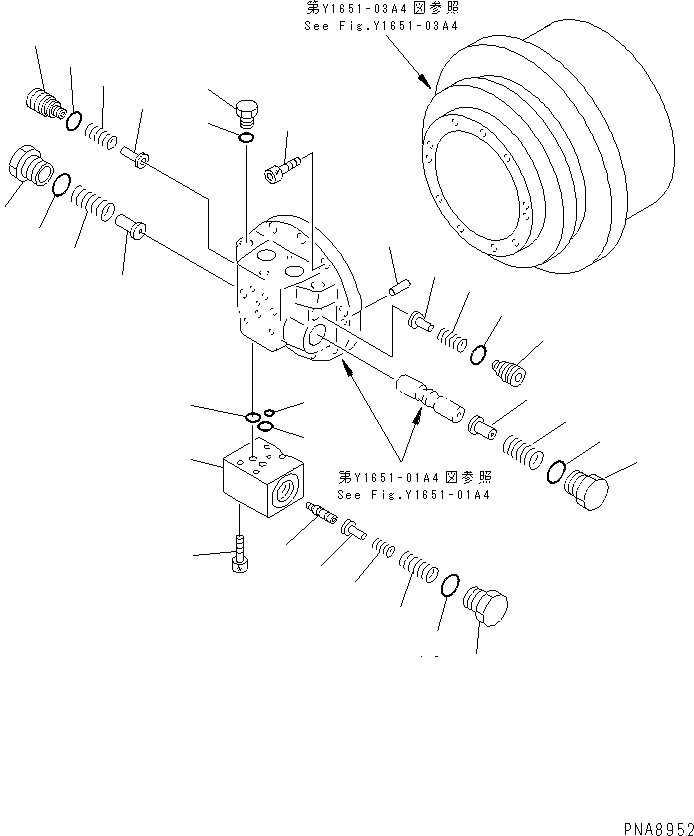 第Y1651-03A4図参照
See Fig.Y1651-03A4

第Y1651-01A4図参照
See Fig.Y1651-01A4

PNA8952