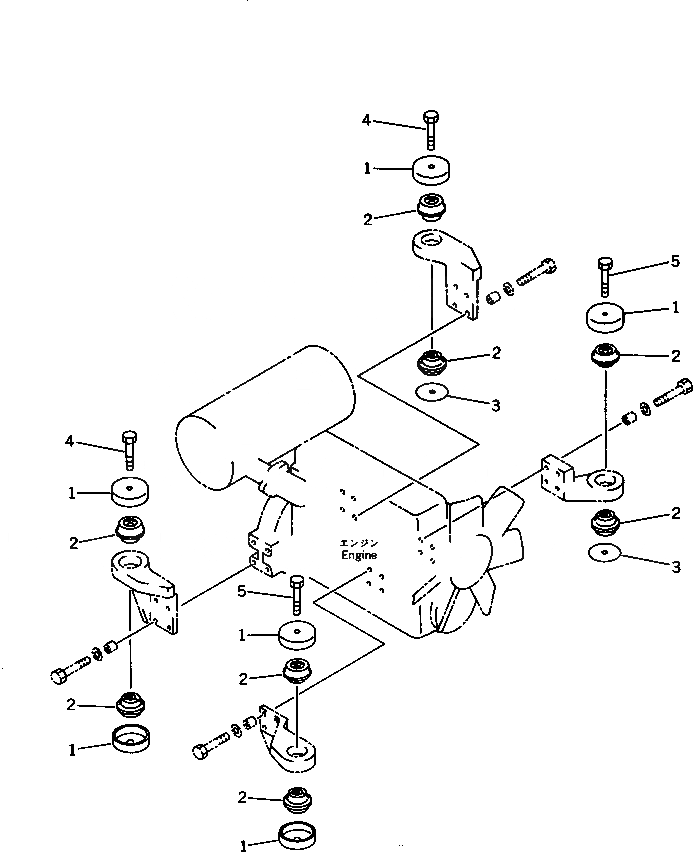 4
1
2
5
1
2
2
3
4
1
2
エンジン
Engine
2
3
5
1
2
2
1
2
1